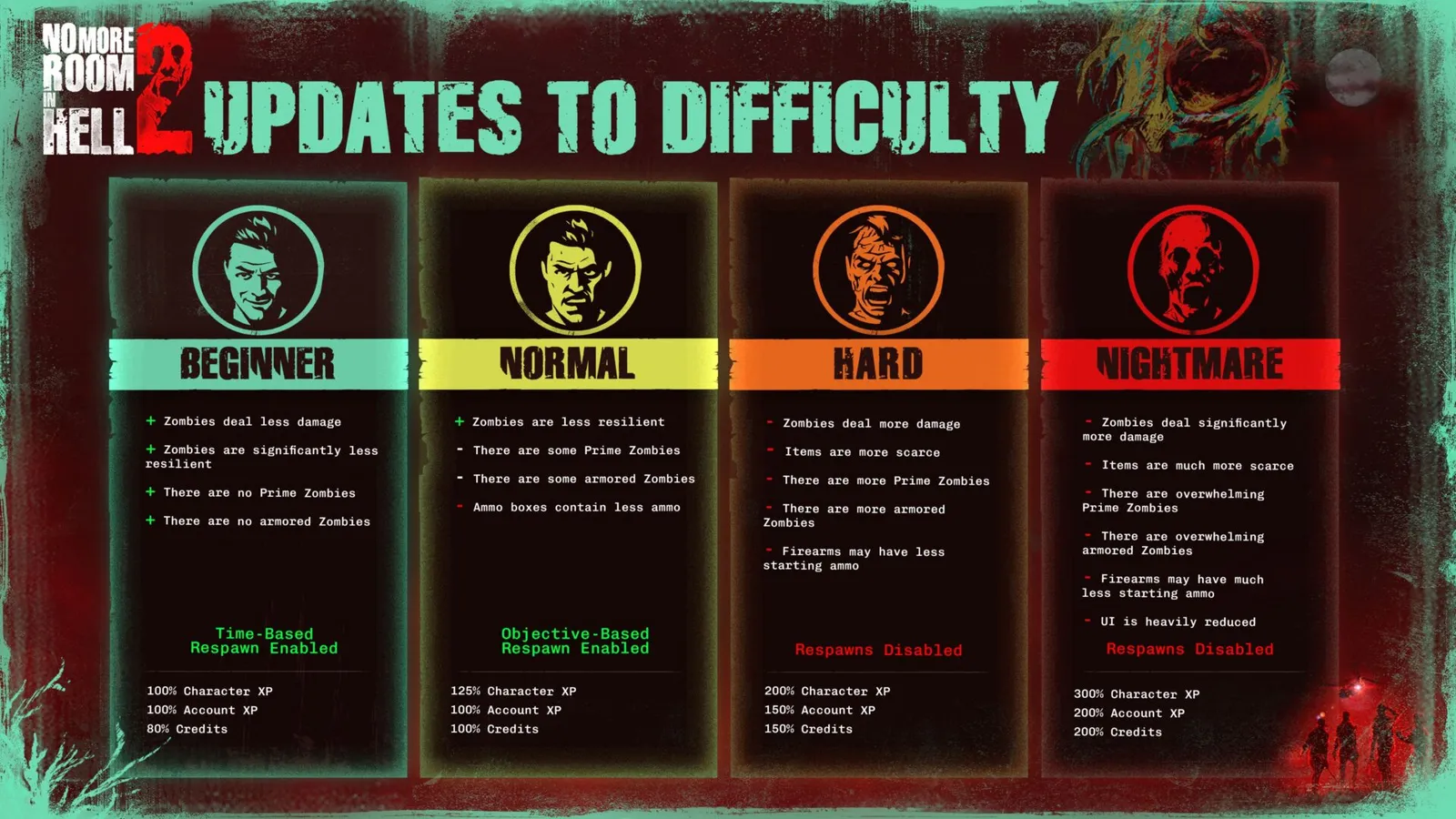 NO MORE ROOM IN HELL 2

UPDATES TO DIFFICULTY

BEGINNER

+ Zombies deal less damage

+ Zombies are significantly less resilient

+ There are no Prime Zombies

+ There are no armored Zombies

Time-Based
Respawn Enabled

100% Character XP
100% Account XP
80% Credits

NORMAL

+ Zombies are less resilient

- There are some Prime Zombies

- There are some armored Zombies

- Ammo boxes contain less ammo

Objective-Based
Respawn Enabled

125% Character XP
100% Account XP
100% Credits

HARD

- Zombies deal more damage

- Items are more scarce

- There are more Prime Zombies

- There are more armored Zombies

- Firearms may have less starting ammo

Respawns Disabled

200% Character XP
150% Account XP
150% Credits

NIGHTMARE

- Zombies deal significantly more damage

- Items are much more scarce

- There are overwhelming Prime Zombies

- There are overwhelming armored Zombies

- Firearms may have much less starting ammo

- UI is heavily reduced

Respawns Disabled

300% Character XP
200% Account XP
200% Credits